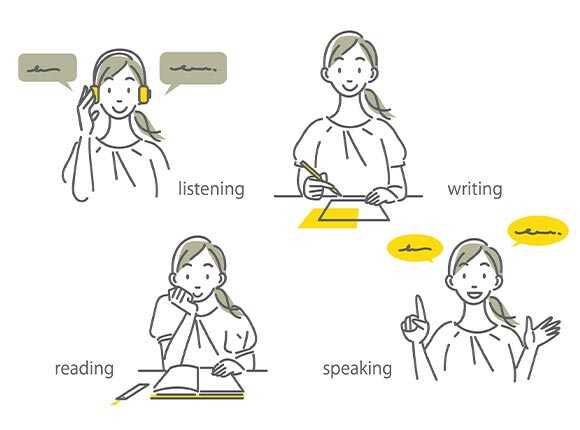 listening

writing

reading

speaking