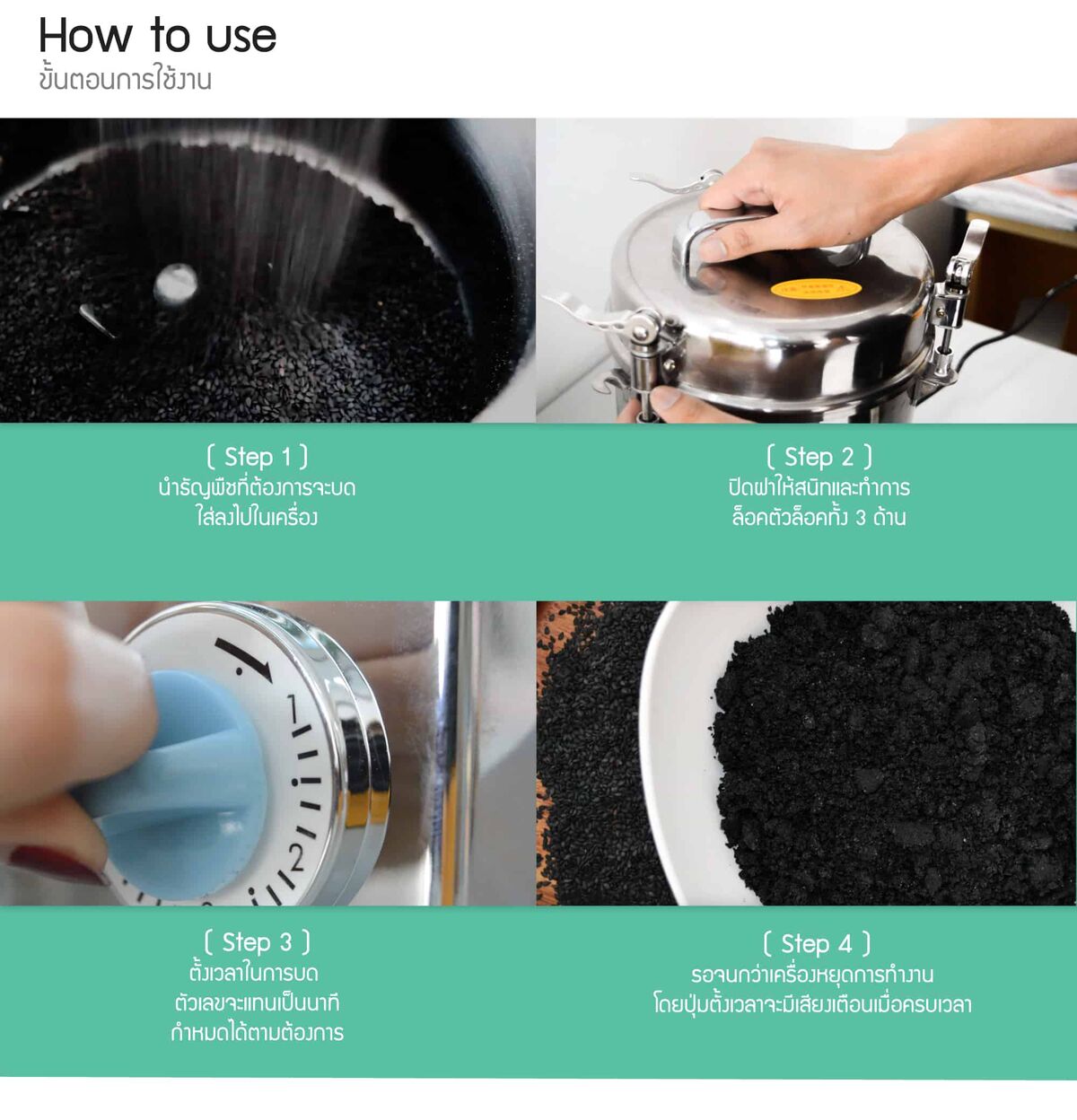 How to use
ขั้นตอนการใช้งาน

( Step 1 )
นำธัญพืชที่ต้องการจะบด ใส่ลงไปในเครื่อง

( Step 2 )
ปิดฝาให้สนิทและทำการ ล็อคตัวล็อคทั้ง 3 ด้าน

1

2

( Step 3 )
ตั้งเวลาในการบด ตัวเลขจะแทนเป็นนาที กำหนดได้ตามต้องการ

( Step 4 )
รอจนกว่าเครื่องหยุดการทำงาน โดยปุ่มตั้งเวลาจะมีเสียงเตือนเมื่อครบเวลา