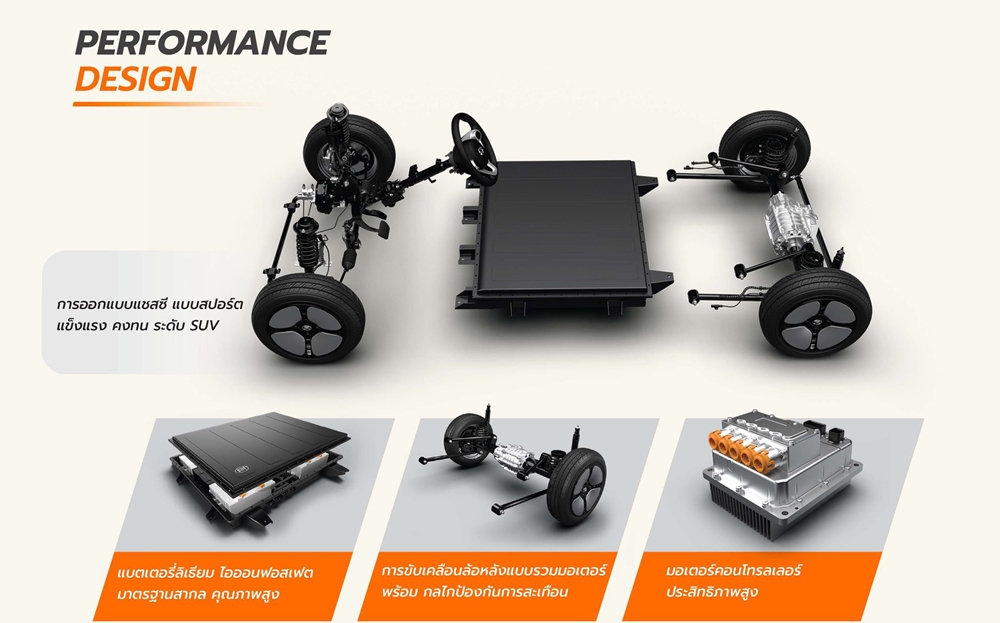 PERFORMANCE
DESIGN

การออกแบบแชสซี แบบสปอร์ต แข็งแรง คงทน ระดับ SUV

แบตเตอรี่ลิเธียม ไอออนฟอสเฟต มาตรฐานสากล คุณภาพสูง

การขับเคลื่อนล้อหลังแบบรวมมอเตอร์ พร้อม กลไกป้องกันการสะเทือน

มอเตอร์คอนโทรลเลอร์ ประสิทธิภาพสูง